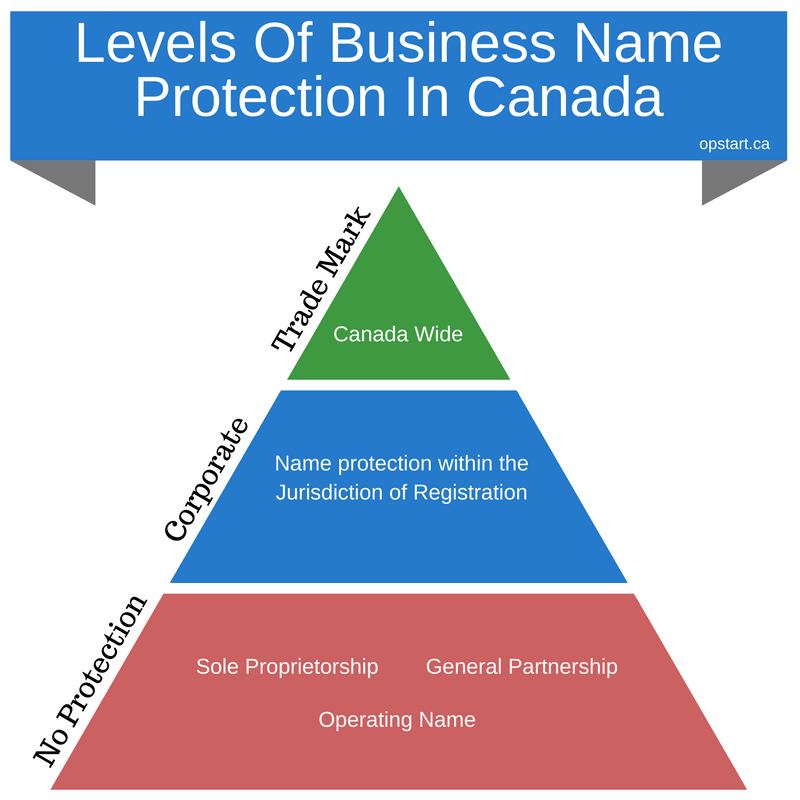 Levels Of Business Name Protection In Canada

opstart.ca

Trade Mark

Canada Wide

Corporate

Name protection within the Jurisdiction of Registration

No Protection

Sole Proprietorship

General Partnership

Operating Name